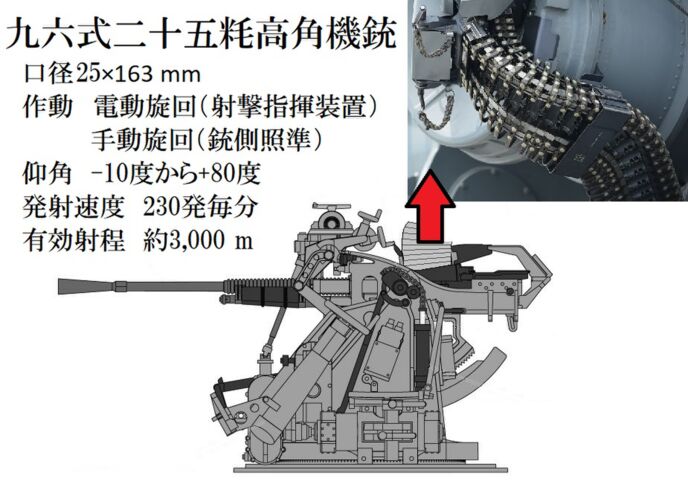 九六式二十五粍高角機銃
口径25×163 mm
作動　電動旋回(射撃指揮装置)
　　　手動旋回(銃側照準)
仰角　-10度から+80度
発射速度　230発毎分
有効射程　約3,000 m