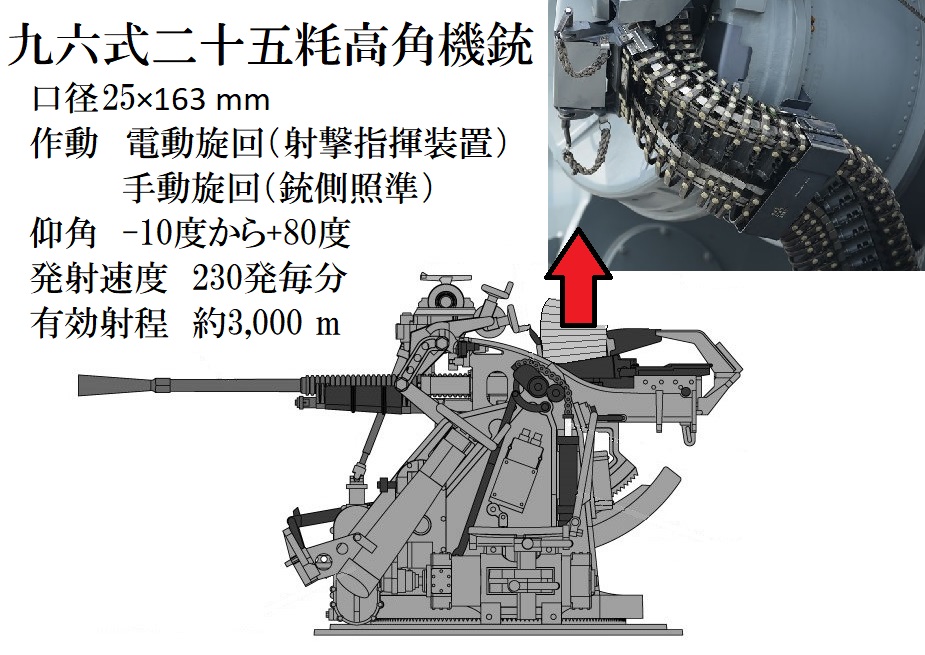 九六式二十五粍高角機銃
口径25×163 mm
作動　電動旋回（射撃指揮装置）
手動旋回（銃側照準）
仰角　-10度から+80度
発射速度　230発毎分
有効射程　約3,000 m