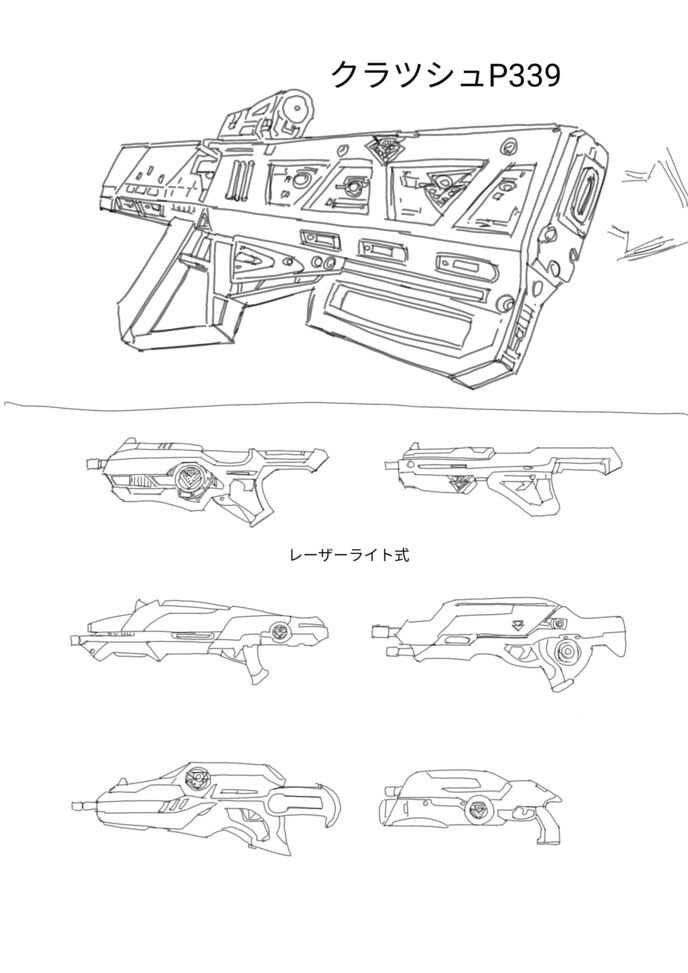 クラツシュP339

レーザーライト式