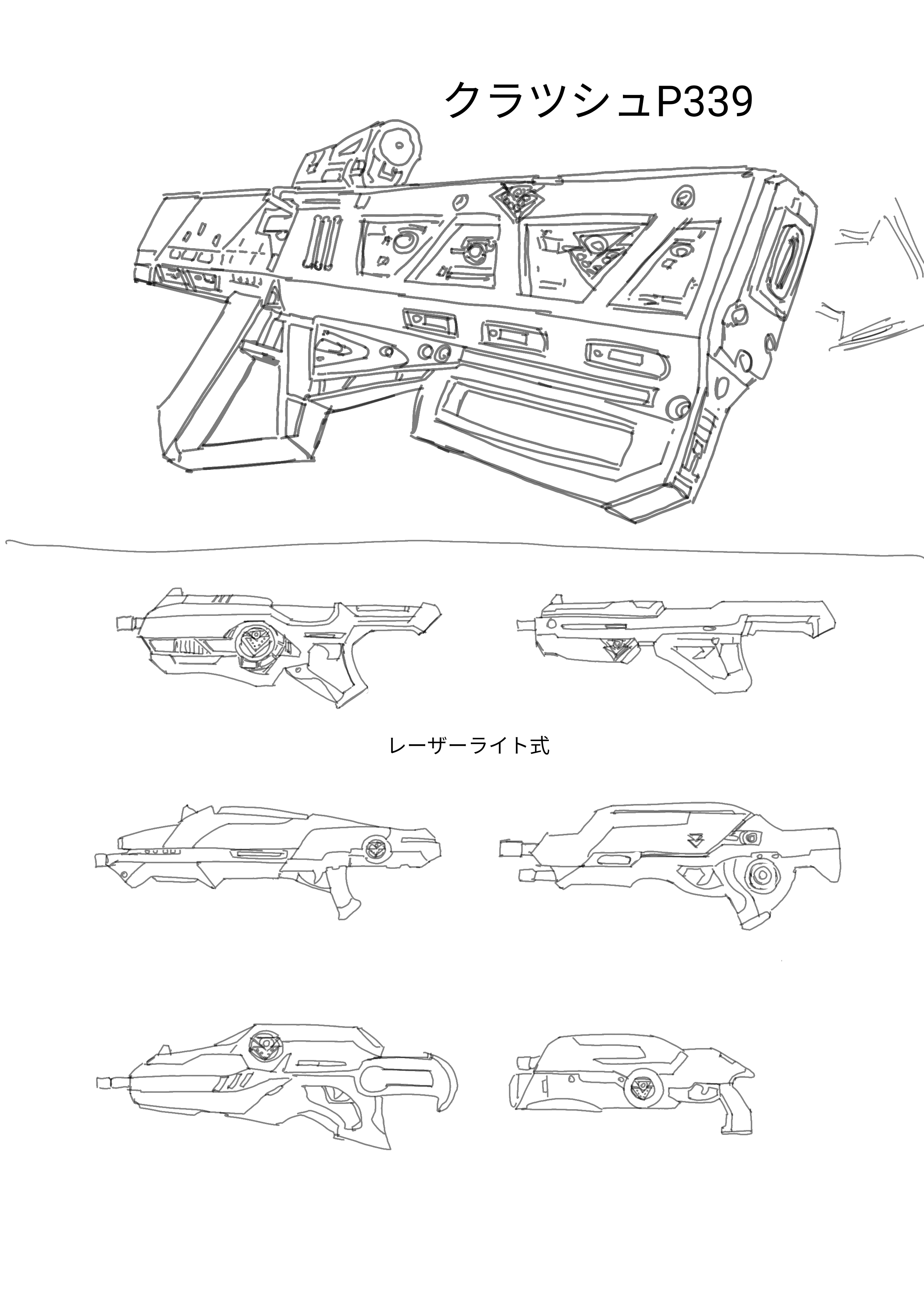 クラツシュP339

レーザーライト式