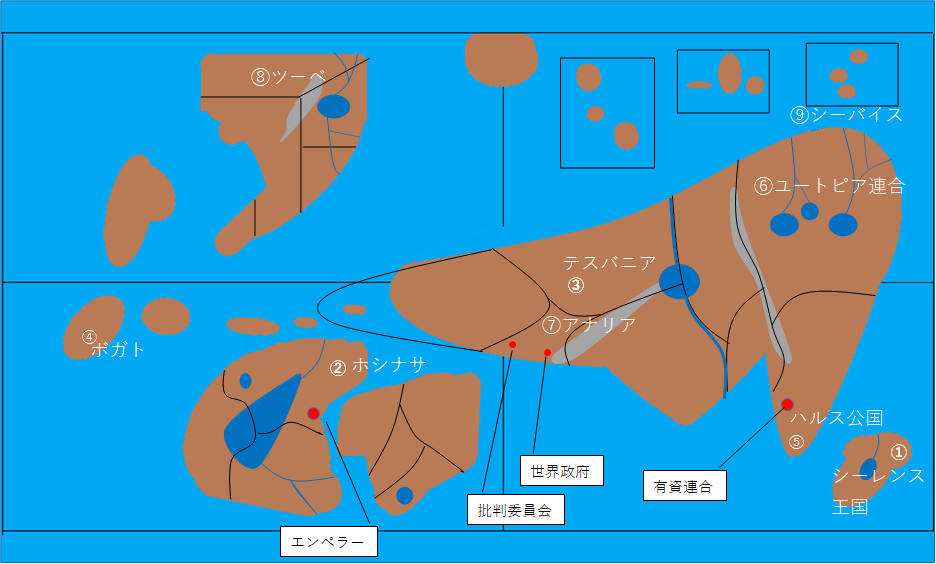 ⑧ツーベ

⑨シーバイス

⑥ユートピア連合

テスバニア
③

⑦アナリア

④
ボガト

② ホシナサ

ハルス公国
⑤

①
シーレンス
王国

世界政府

有資連合

批判委員会

エンペラー