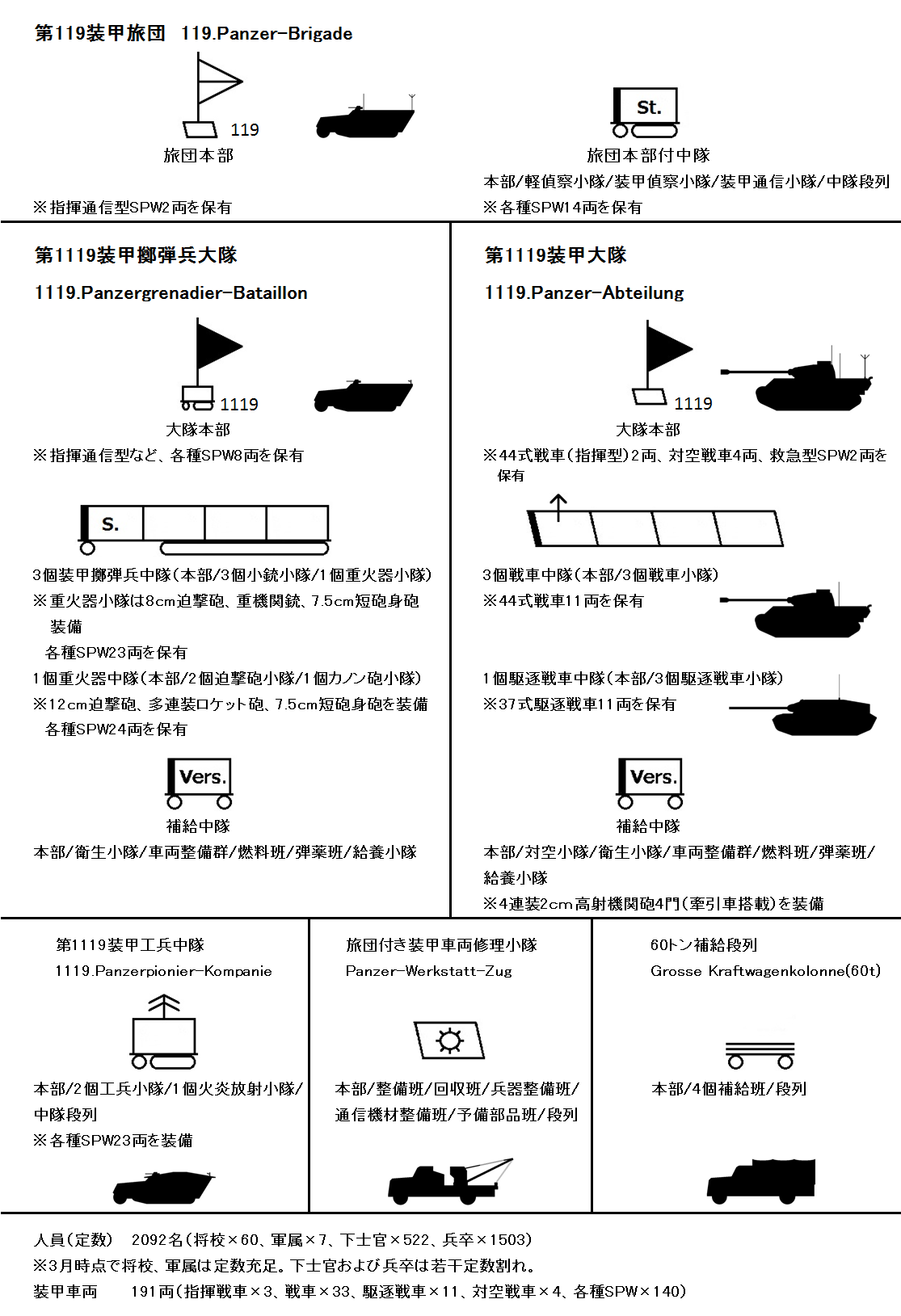 第119装甲旅団　119.Panzer-Brigade

119
旅団本部
※指揮通信型SPW2両を保有

St.
旅団本部付中隊
本部/軽偵察小隊/装甲偵察小隊/装甲通信小隊/中隊段列
※各種SPW14両を保有

第1119装甲擲弾兵大隊
1119.Panzergrenadier-Bataillon

1119
大隊本部
※指揮通信型など、各種SPW8両を保有

S.
3個装甲擲弾兵中隊（本部/3個小銃小隊/1個重火器小隊）
※重火器小隊は8cm迫撃砲、重機関銃、7.5cm短砲身砲装備
各種SPW23両を保有
1個重火器中隊（本部/2個迫撃砲小隊/1個カノン砲小隊）
※12cm迫撃砲、多連装ロケット砲、7.5cm短砲身砲を装備
各種SPW24両を保有

Vers.
補給中隊
本部/衛生小隊/車両整備群/燃料班/弾薬班/給養小隊

第1119装甲大隊
1119.Panzer-Abteilung

1119
大隊本部
※44式戦車（指揮型）2両、対空戦車4両、救急型SPW2両を保有

3個戦車中隊（本部/3個戦車小隊）
※44式戦車11両を保有
1個駆逐戦車中隊（本部/3個駆逐戦車小隊）
※37式駆逐戦車11両を保有

Vers.
補給中隊
本部/対空小隊/衛生小隊/車両整備群/燃料班/弾薬班/給養小隊
※4連装2cm高射機関砲4門（牽引車搭載）を装備

第1119装甲工兵中隊
1119.Panzerpionier-Kompanie
本部/2個工兵小隊/1個火炎放射小隊/中隊段列
※各種SPW23両を装備

旅団付き装甲車両修理小隊
Panzer-Werkstatt-Zug
本部/整備班/回収班/兵器整備班/通信機材整備班/予備部品班/段列

60トン補給段列
Grosse Kraftwagenkolonne(60t)
本部/4個補給班/段列

人員（定数）　2092名（将校×60、軍属×7、下士官×522、兵卒×1503）
※3月時点で将校、軍属は定数充足。下士官および兵卒は若干定数割れ。
装甲車両　191両（指揮戦車×3、戦車×33、駆逐戦車×11、対空戦車×4、各種SPW×140）