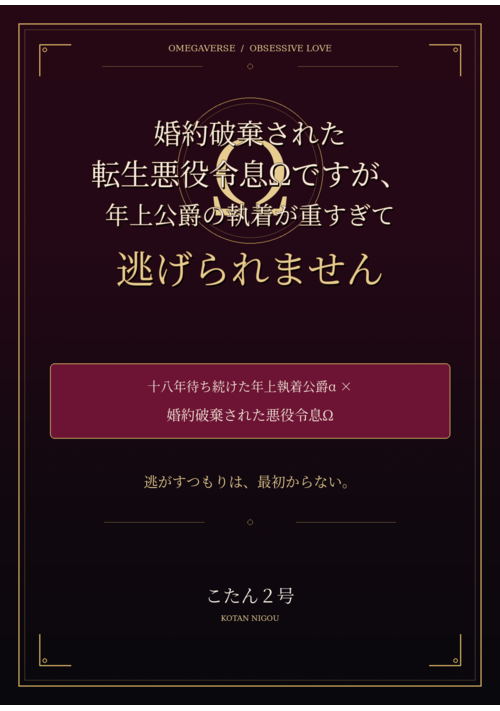 OMEGAVERSE / OBSESSIVE LOVE

婚約破棄された
転生悪役令息Ωですが、
年上公爵の執着が重すぎて
逃げられません

十八年待ち続けた年上執着公爵α ×
婚約破棄された悪役令息Ω

逃がすつもりは、最初からない。

こたん２号
KOTAN NIGOU